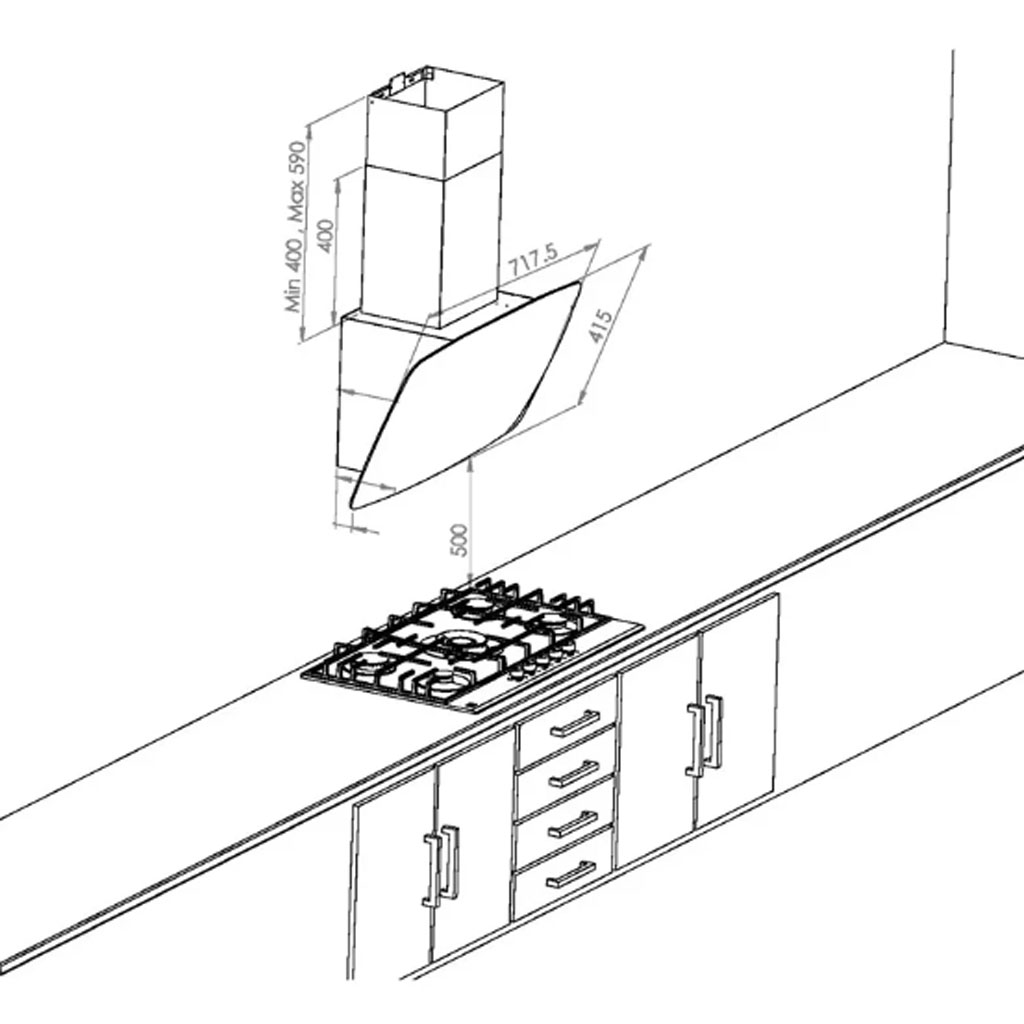 Min 400 , Max 590
400
717.5
415
500